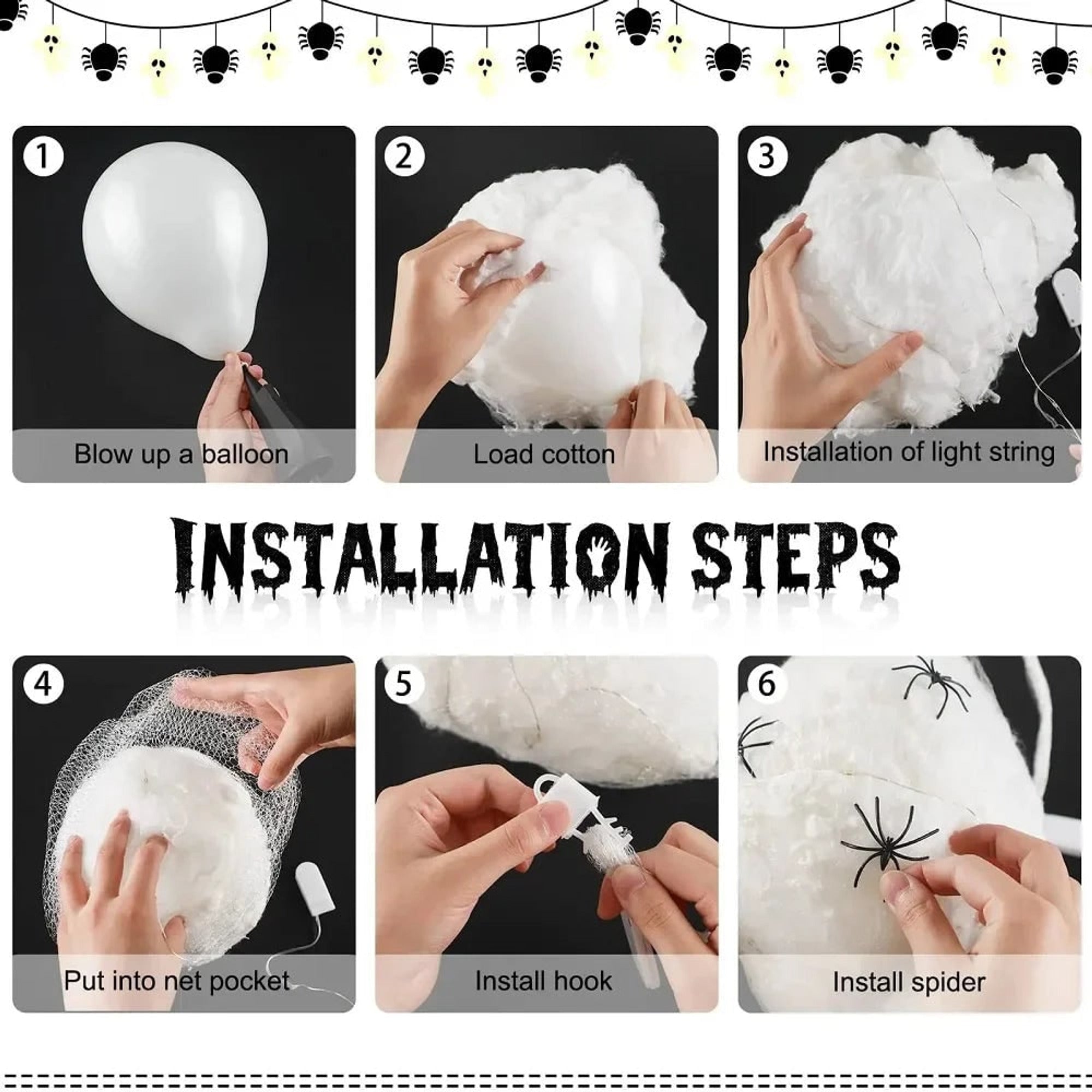 1
Blow up a balloon

2
Load cotton

3
Installation of light string

INSTALLATION STEPS

4
Put into net pocket

5
Install hook

6
Install spider